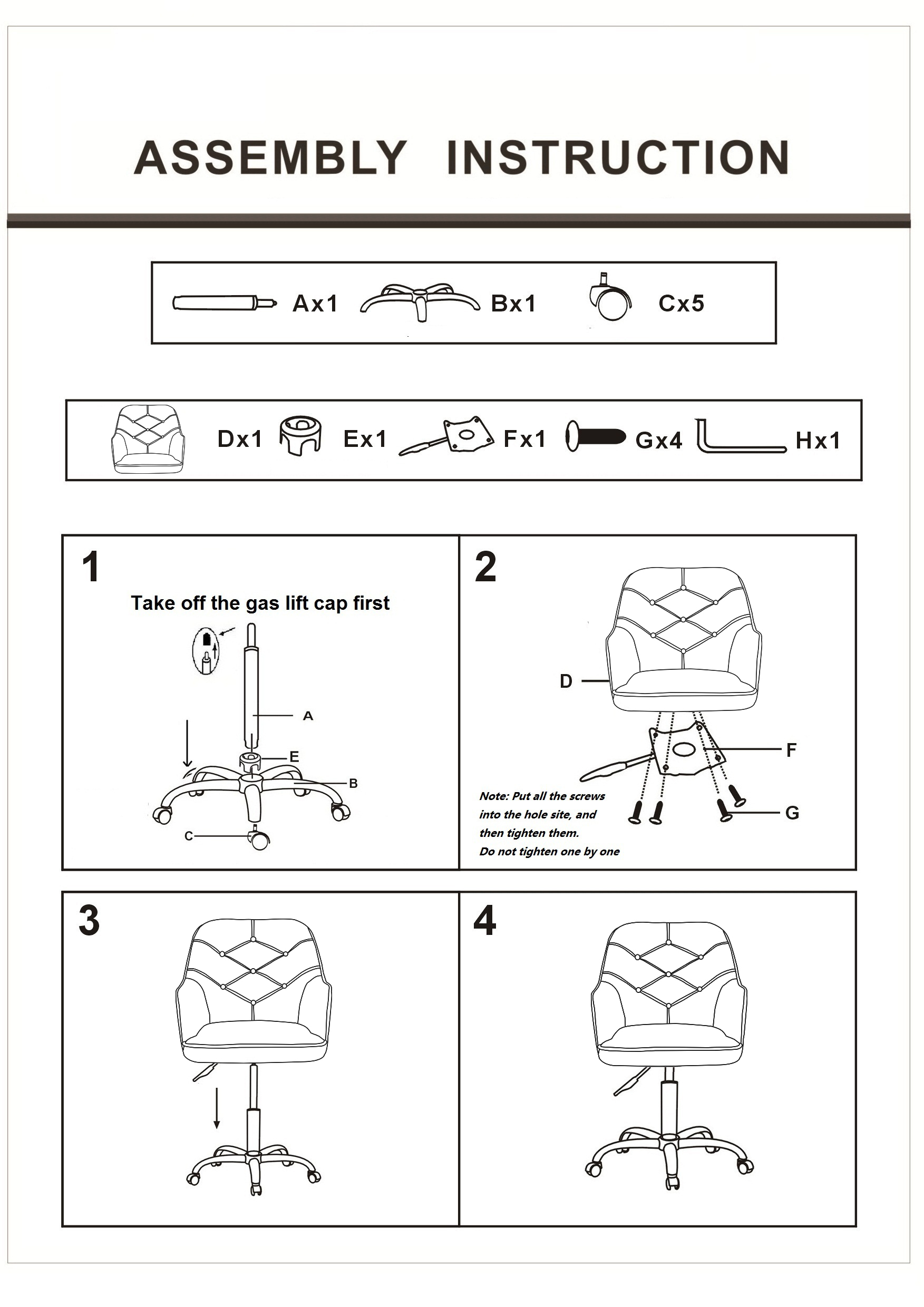 ASSEMBLY INSTRUCTION

Ax1 Bx1 Cx5

Dx1 Ex1 Fx1 Gx4 Hx1

1

Take off the gas lift cap first

A

E

B

C

2

D

F

G

Note: Put all the screws into the hole site, and then tighten them. Do not tighten one by one

3

4