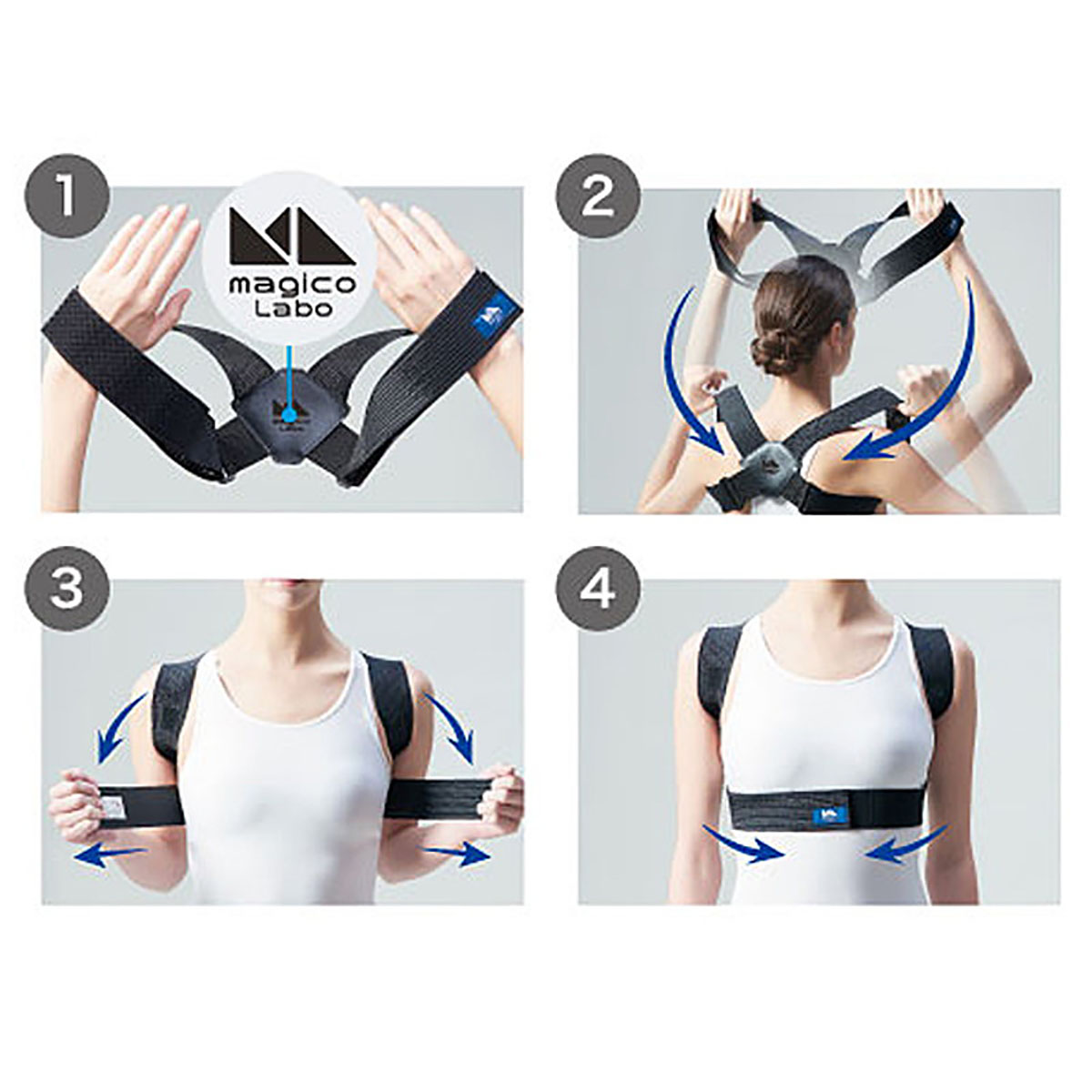 1

magico Labo

2

3

4