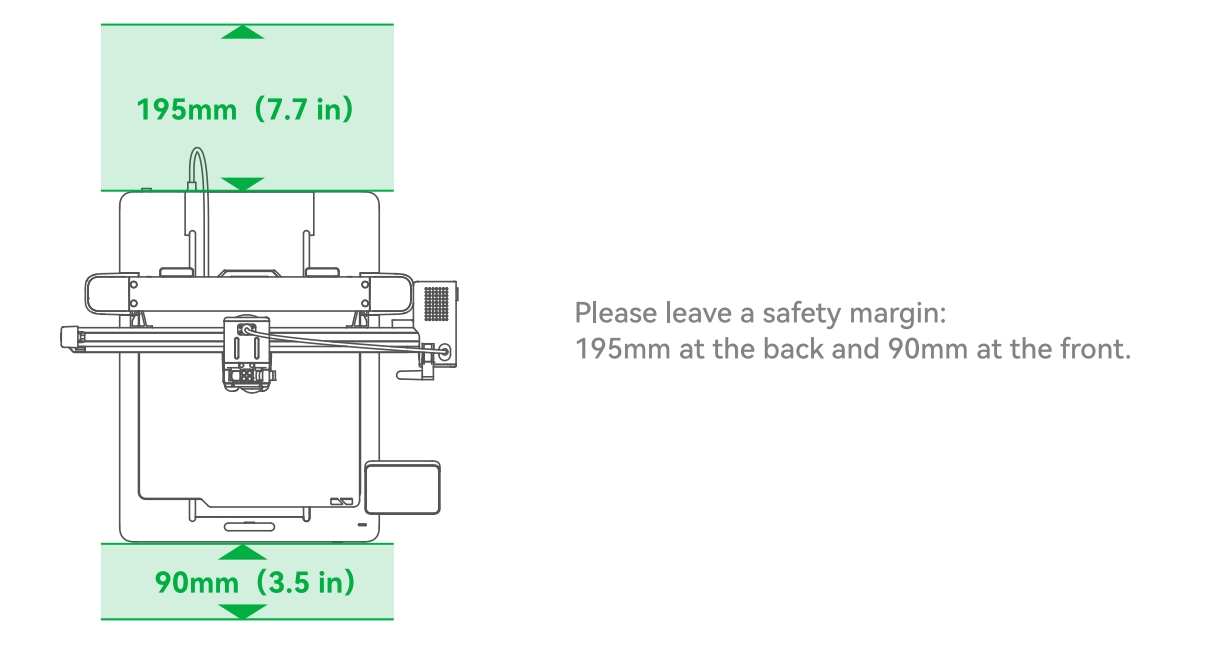 195mm（7.7 in）

90mm（3.5 in）

Please leave a safety margin:
195mm at the back and 90mm at the front.