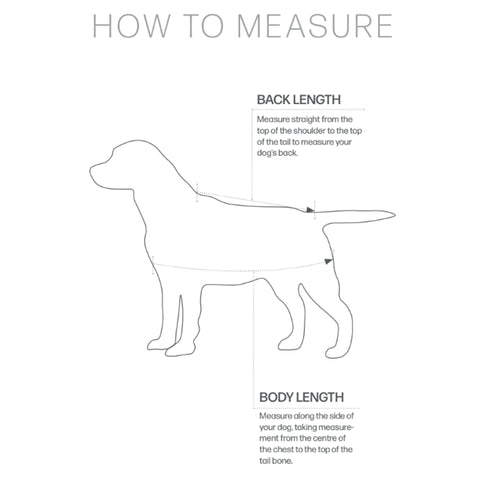 HOW TO MEASURE

BACK LENGTH

Measure straight from the top of the shoulder to the top of the tail to measure your dog's back.

BODY LENGTH

Measure along the side of your dog, taking measurement from the centre of the chest to the top of the tail bone.